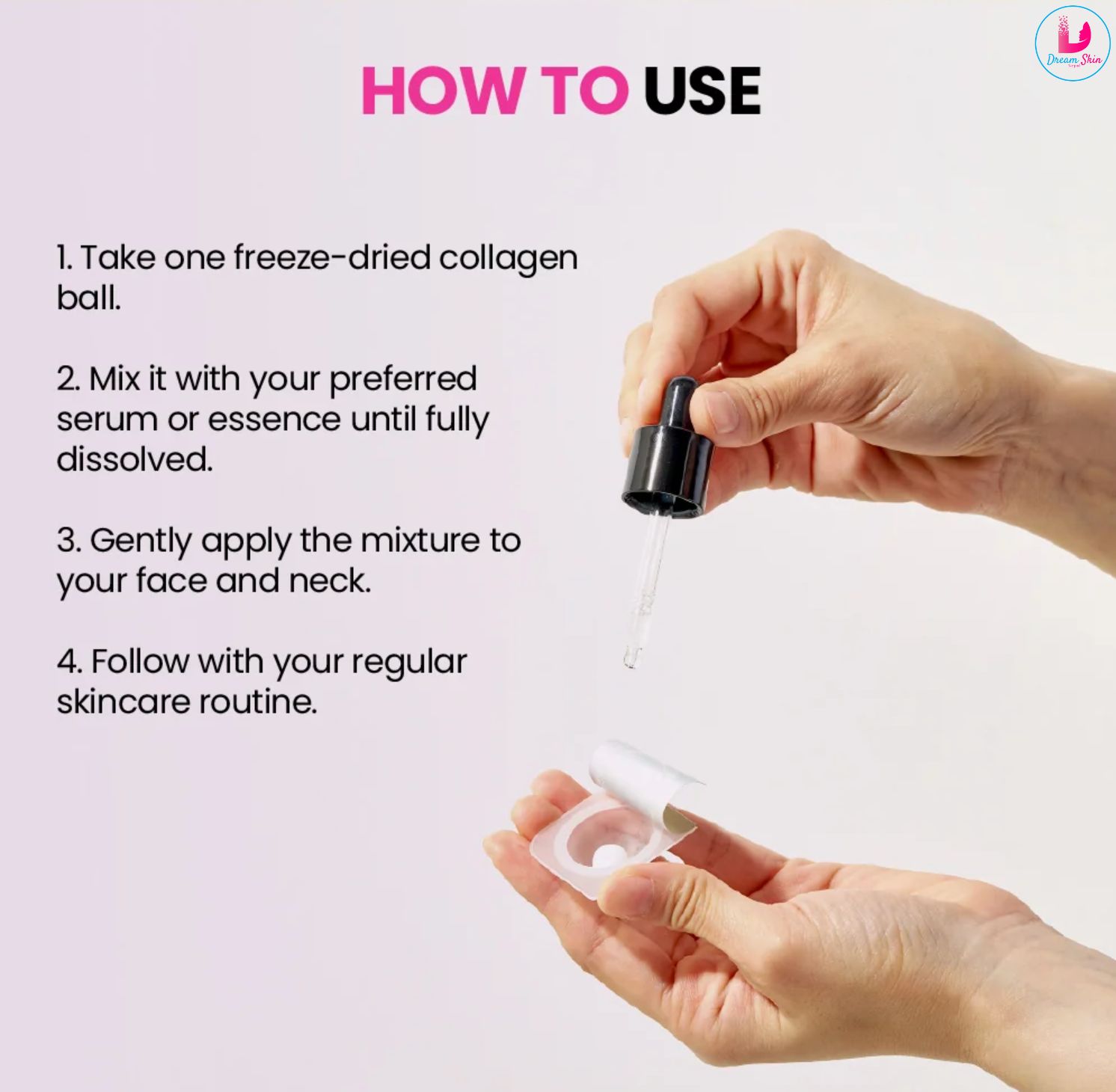 Dream Skin

HOW TO USE

1. Take one freeze-dried collagen ball.

2. Mix it with your preferred serum or essence until fully dissolved.

3. Gently apply the mixture to your face and neck.

4. Follow with your regular skincare routine.